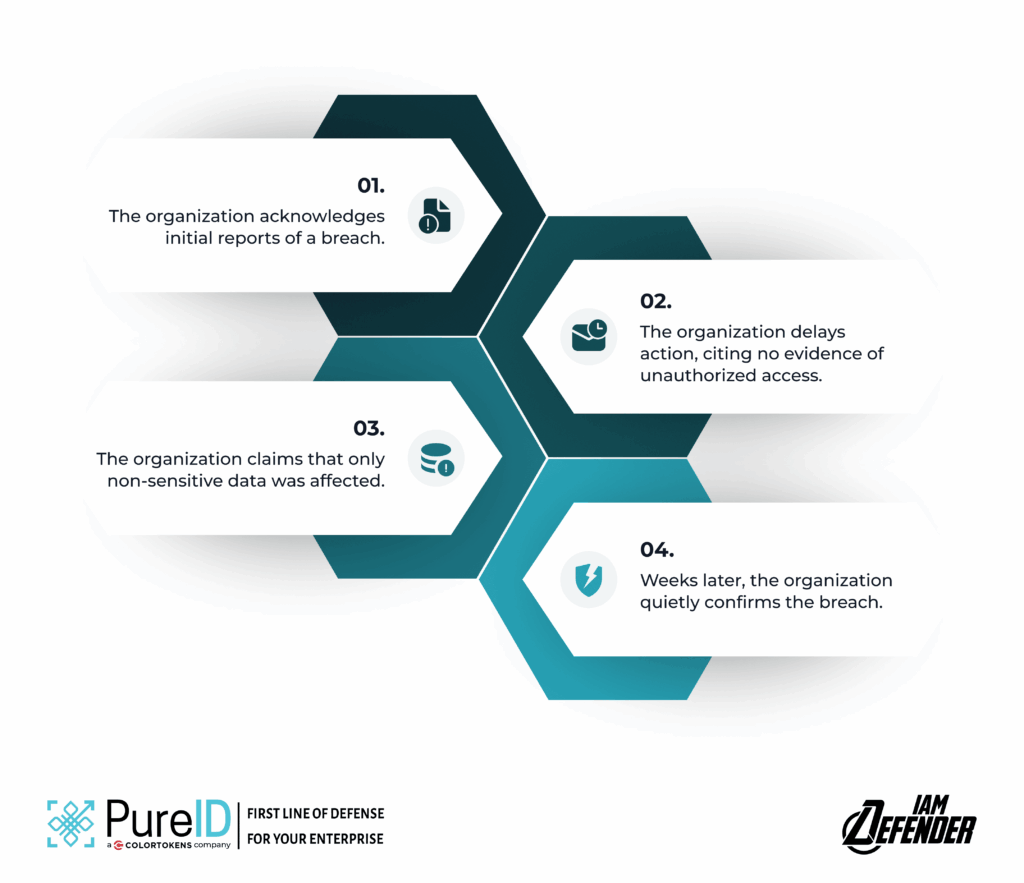 01.
The organization acknowledges initial reports of a breach.

02.
The organization delays action, citing no evidence of unauthorized access.

03.
The organization claims that only non-sensitive data was affected.

04.
Weeks later, the organization quietly confirms the breach.

PureID
a COLORTOKENS company
FIRST LINE OF DEFENSE FOR YOUR ENTERPRISE

IAM DEFENDER